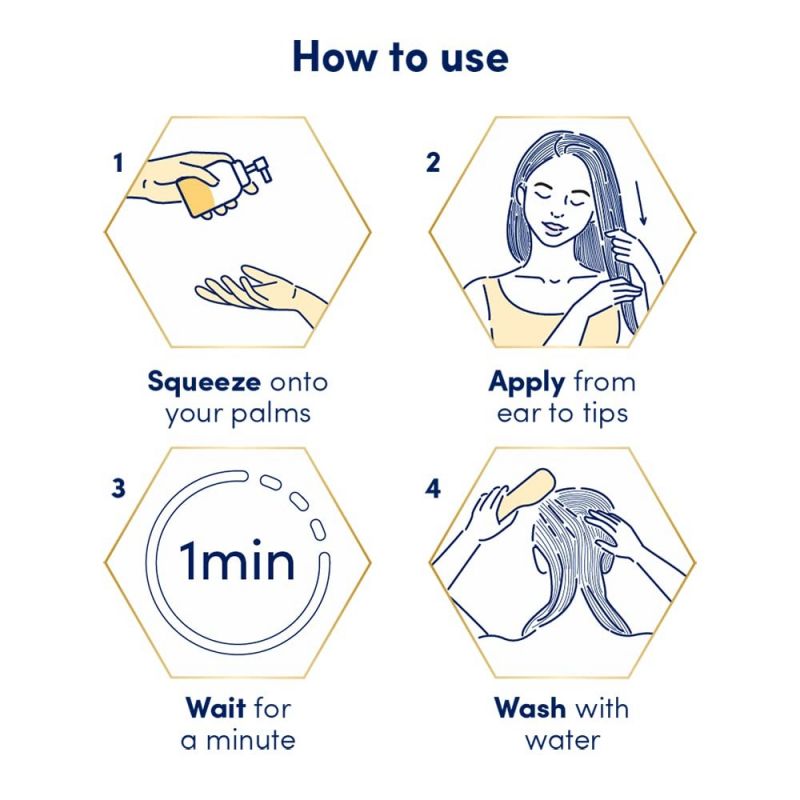 How to use

1

Squeeze onto your palms

2

Apply from ear to tips

3

1min

Wait for a minute

4

Wash with water